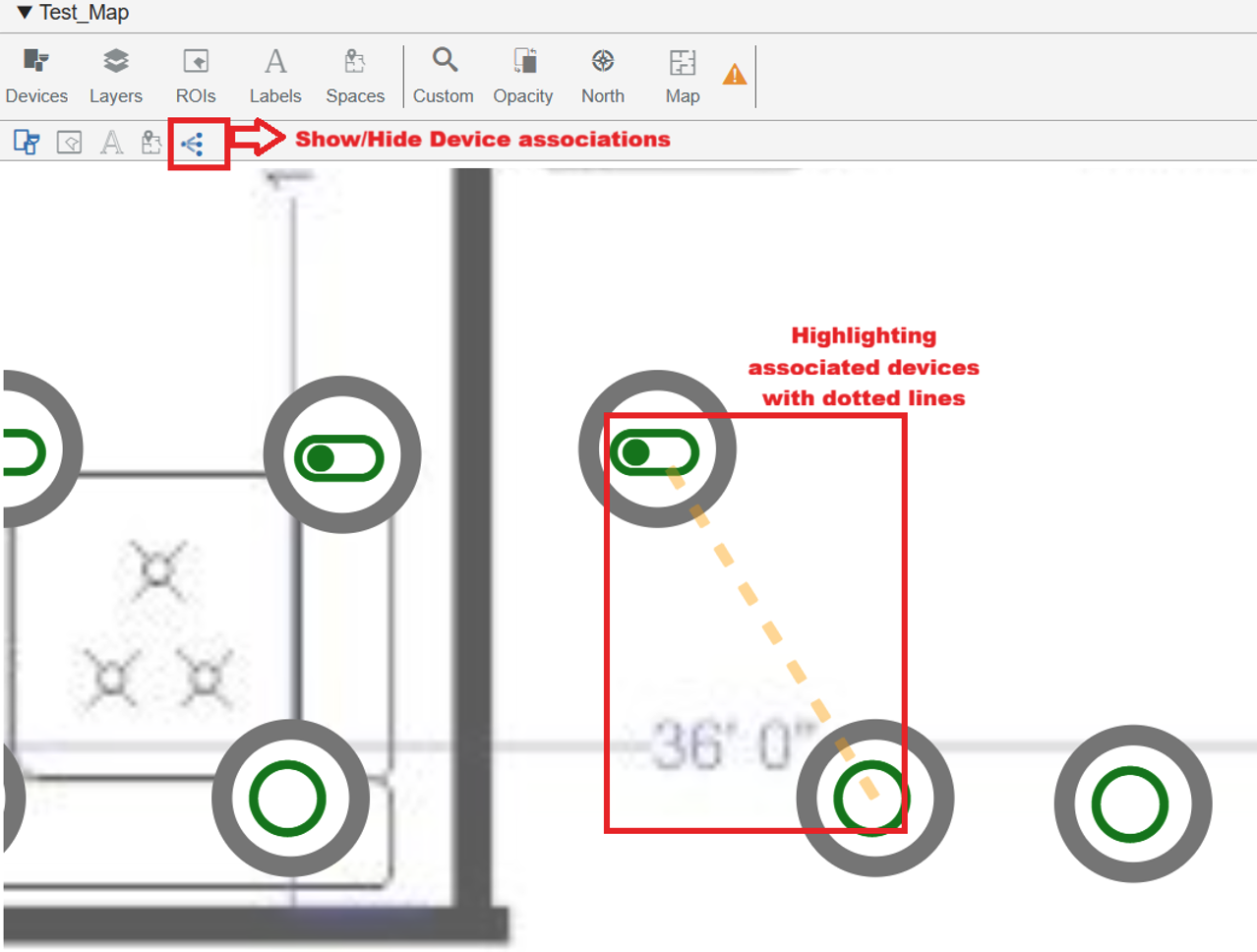 ▼ Test_Map

Devices Layers ROIs Labels Spaces Custom Opacity North Map

Show/Hide Device associations

Highlighting associated devices with dotted lines

36' 0"