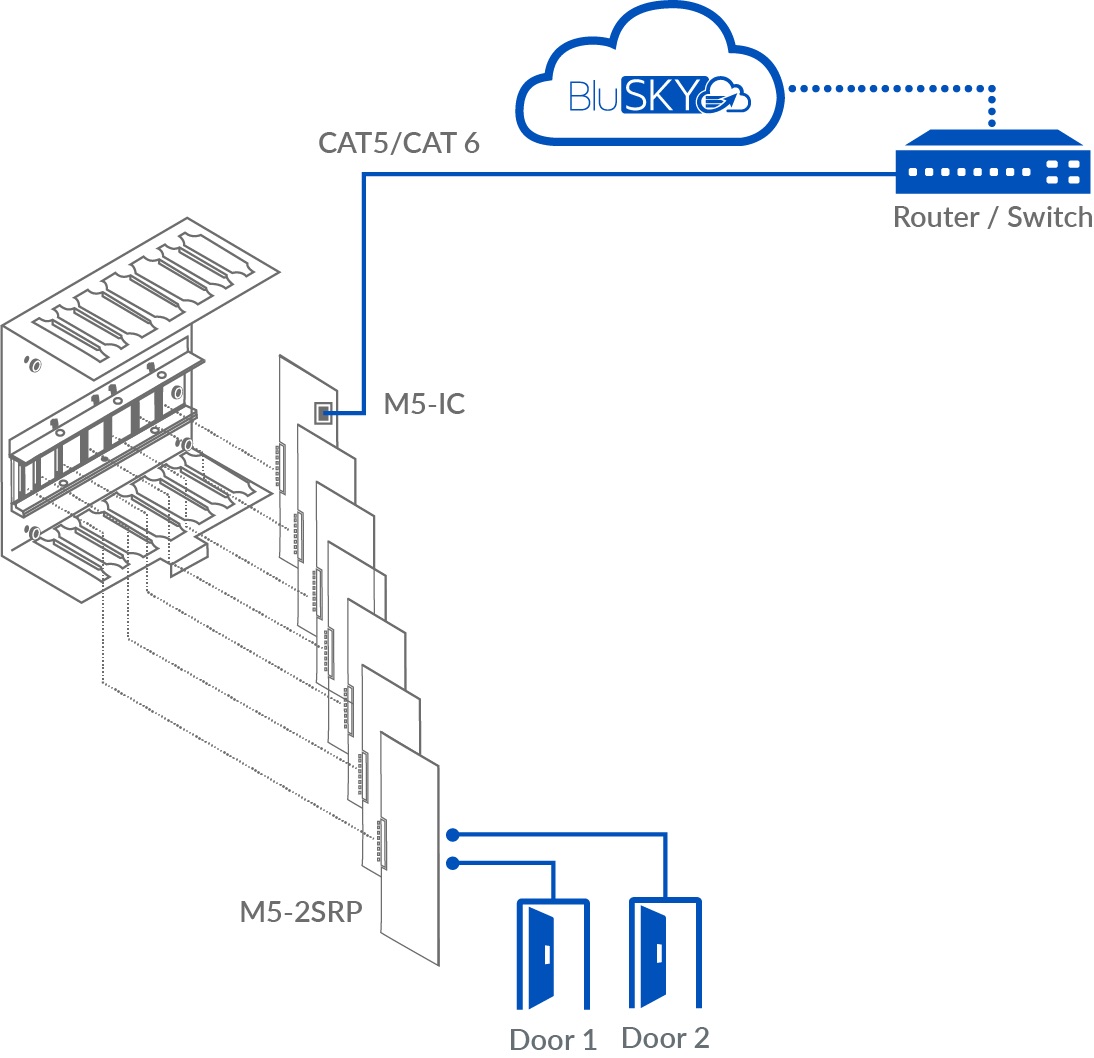 BluSKY

CAT5/CAT 6

Router / Switch

M5-IC

M5-2SRP

Door 1

Door 2