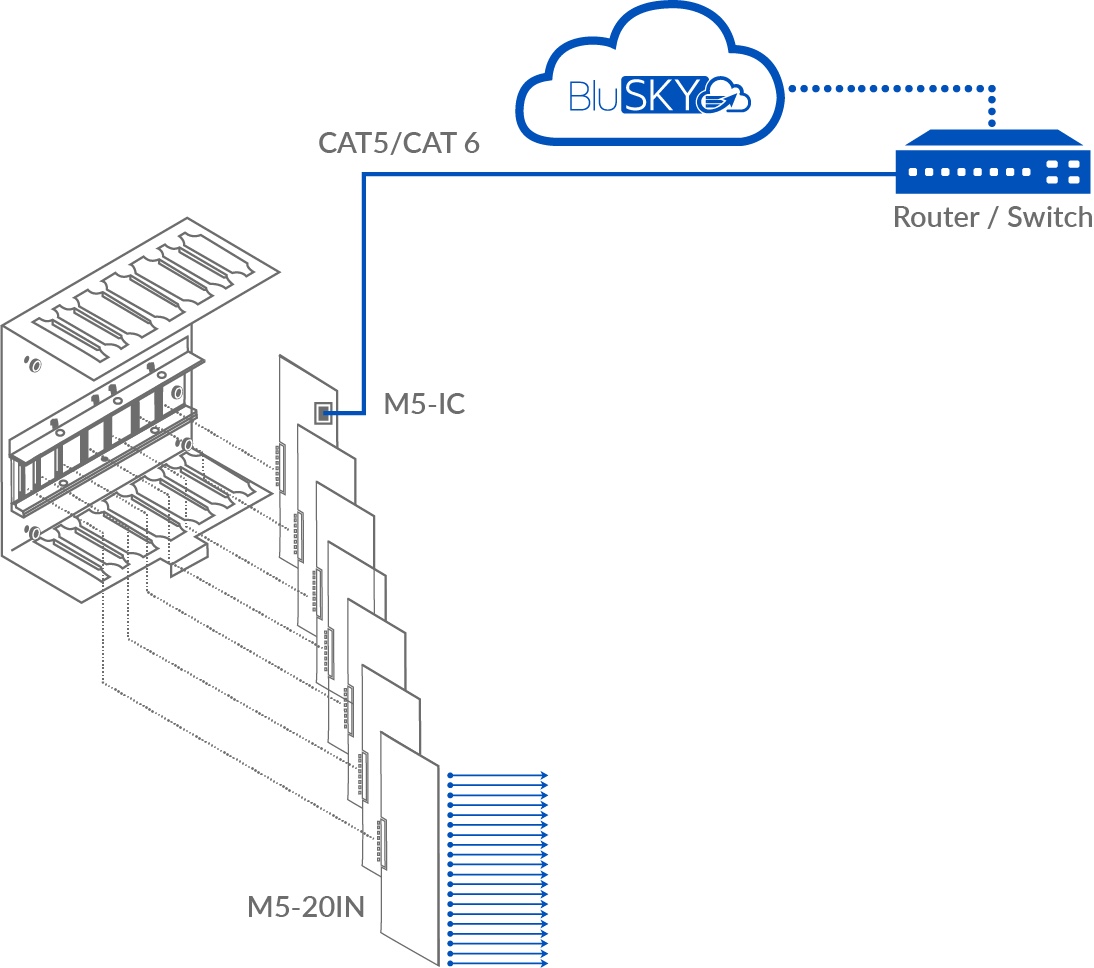 BluSKY

CAT5/CAT 6

Router / Switch

M5-IC

M5-20IN